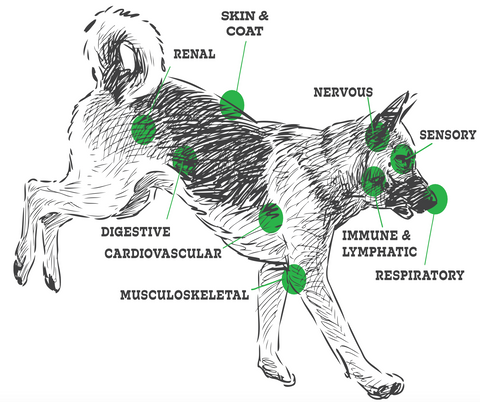 SKIN & COAT

RENAL

NERVOUS

SENSORY

DIGESTIVE

CARDIOVASCULAR

IMMUNE & LYMPHATIC

RESPIRATORY

MUSCULOSKELETAL